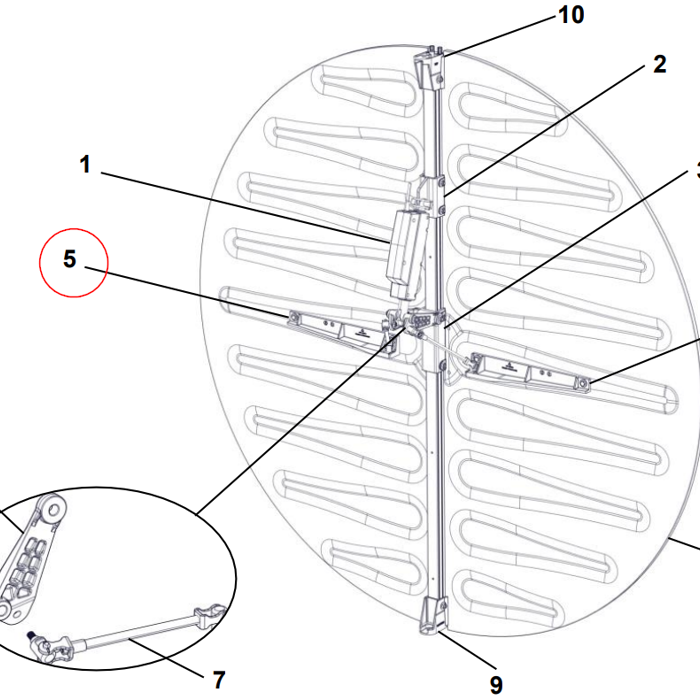 10
2
1
3
5
7
9